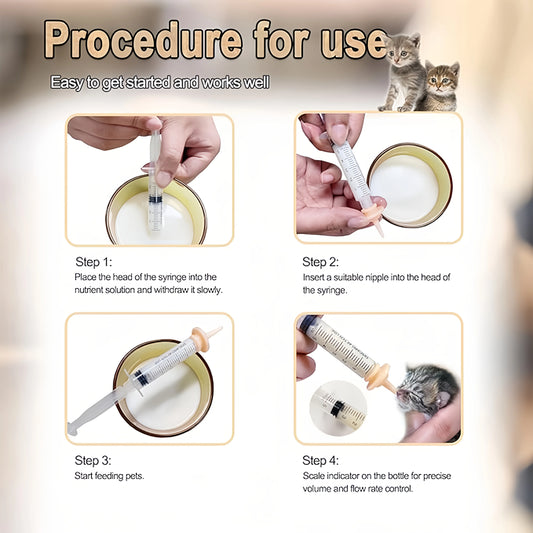 Procedure for use

Easy to get started and works well

Step 1:
Place the head of the syringe into the nutrient solution and withdraw it slowly.

Step 2:
Insert a suitable nipple into the head of the syringe.

Step 3:
Start feeding pets.

Step 4:
Scale indicator on the bottle for precise volume and flow rate control.