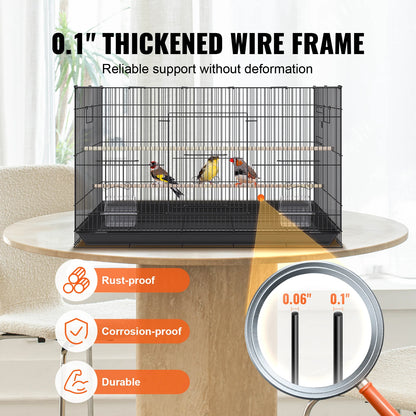 0.1" THICKENED WIRE FRAME

Reliable support without deformation

Rust-proof

Corrosion-proof

Durable

0.06"

0.1"