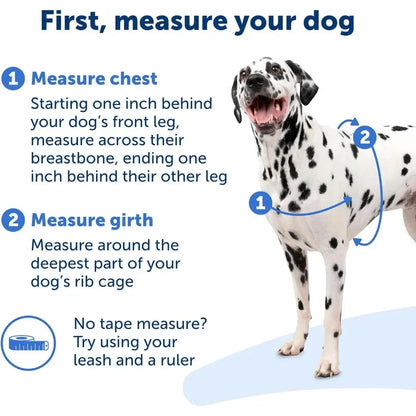 First, measure your dog

1 Measure chest

Starting one inch behind your dog's front leg, measure across their breastbone, ending one inch behind their other leg

2 Measure girth

Measure around the deepest part of your dog's rib cage

No tape measure? Try using your leash and a ruler

2

1